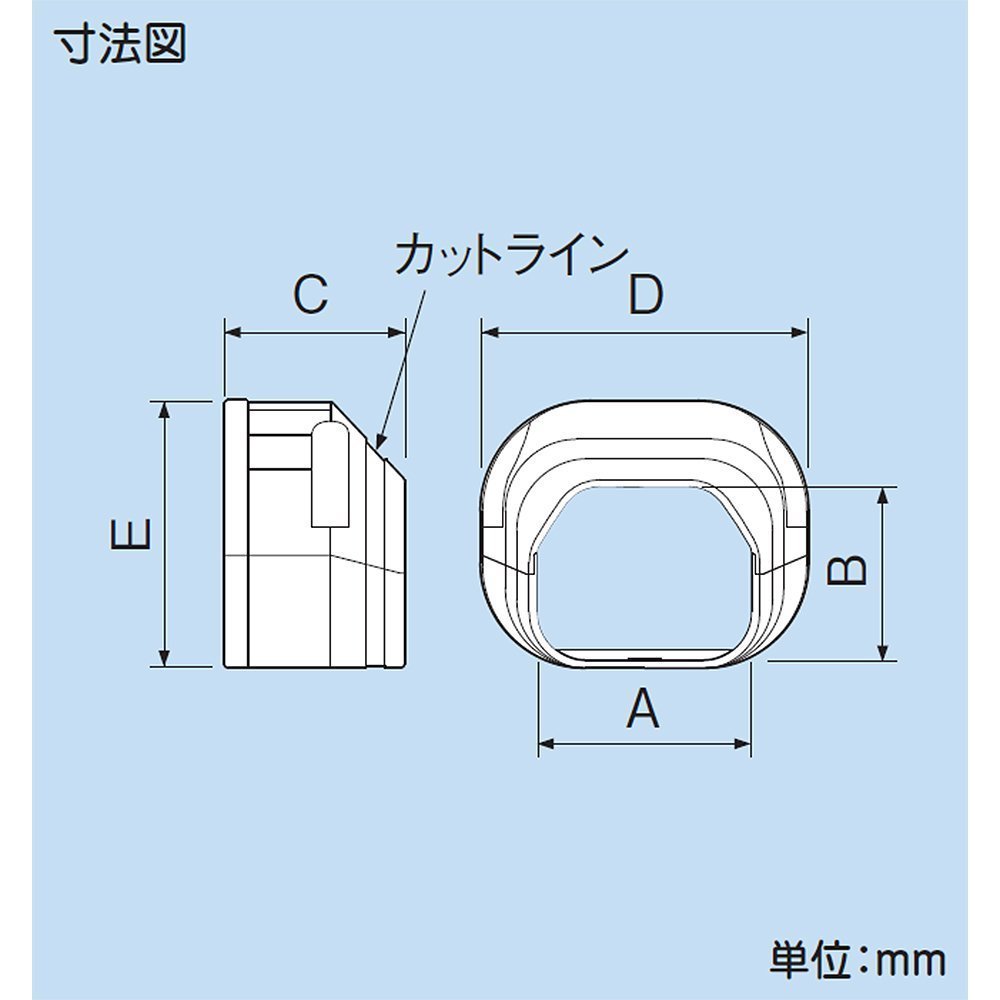 寸法図

カットライン

C

D

E

B

A

単位：mm