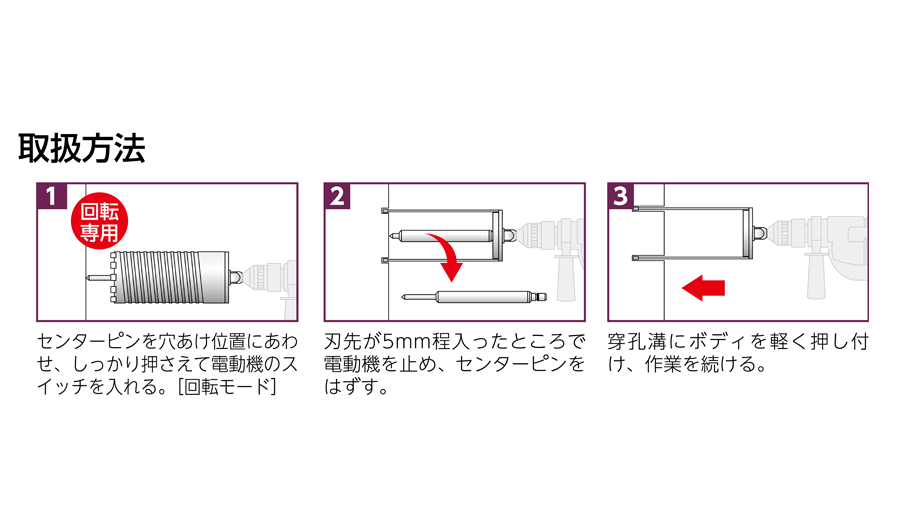 取扱方法

1

回転専用

センターピンを穴あけ位置にあわせ、しっかり押さえて電動機のスイッチを入れる。[回転モード]

2

刃先が5mm程入ったところで電動機を止め、センターピンをはずす。

3

穿孔溝にボディを軽く押し付け、作業を続ける。