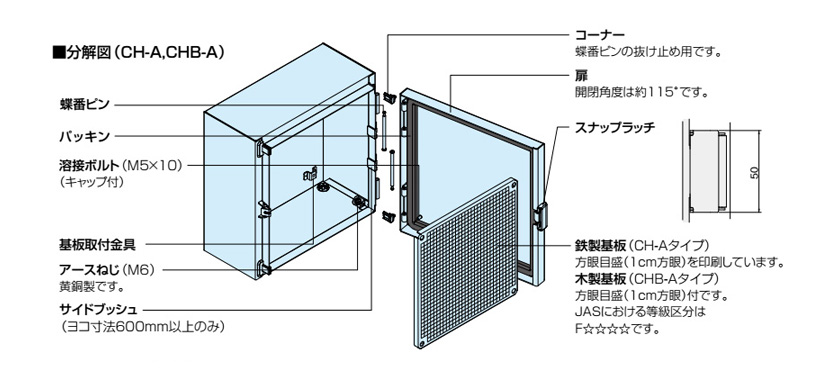 ■分解図（CH-A,CHB-A）

蝶番ピン

パッキン

溶接ボルト（M5×10）
（キャップ付）

基板取付金具

アースねじ（M6）
黄銅製です。

サイドブッシュ
（ヨコ寸法600mm以上のみ）

コーナー
蝶番ピンの抜け止め用です。

扉
開閉角度は約115°です。

スナップラッチ

50

鉄製基板（CH-Aタイプ）
方眼目盛（1cm方眼）を印刷しています。

木製基板（CHB-Aタイプ）
方眼目盛（1cm方眼）付です。
JASにおける等級区分は
F☆☆☆☆です。