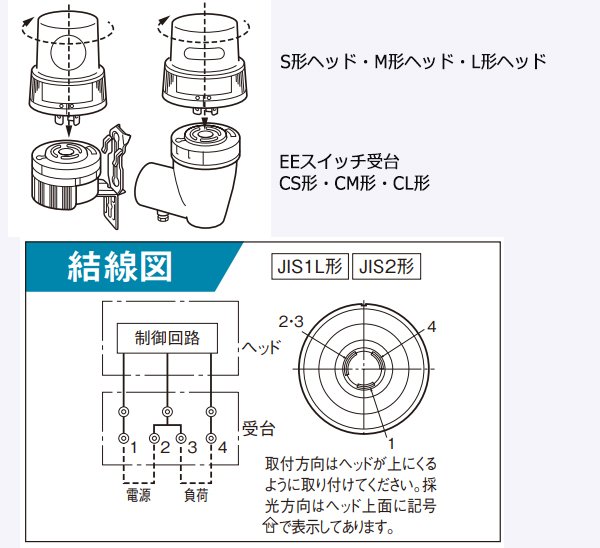 S形ヘッド・M形ヘッド・L形ヘッド

EEスイッチ受台
CS形・CM形・CL形

結線図

JIS1L形 JIS2形

制御回路

ヘッド

受台

1 2 3 4

電源 負荷

2·3

4

1

取付方向はヘッドが上にくるように取り付けてください。採光方向はヘッド上面に記号⇧で表示してあります。