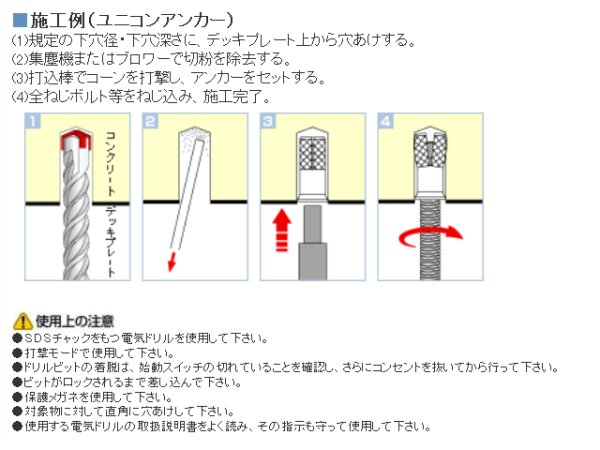 ■施工例（ユニコンアンカー）
(1)規定の下穴径・下穴深さに、デッキプレート上から穴あけする。
(2)集塵機またはブロワーで切粉を除去する。
(3)打込棒でコーンを打撃し、アンカーをセットする。
(4)全ねじボルト等をねじ込み、施工完了。

1
コンクリート
デッキプレート

2

3

4

使用上の注意
●SDSチャックをもつ電気ドリルを使用して下さい。
●打撃モードで使用して下さい。
●ドリルビットの着脱は、始動スイッチの切れていることを確認し、さらにコンセントを抜いてから行って下さい。
●ビットがロックされるまで差し込んで下さい。
●保護メガネを使用して下さい。
●対象物に対して直角に穴あけして下さい。
●使用する電気ドリルの取扱説明書をよく読み、その指示も守って使用して下さい。