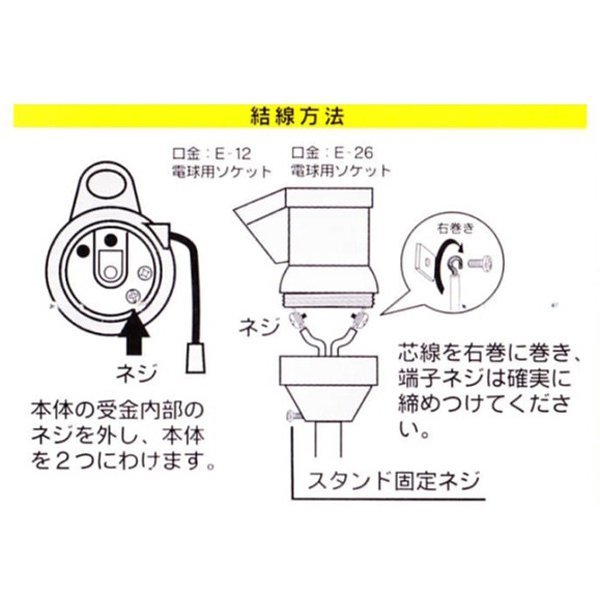 結線方法

口金：E-12
電球用ソケット

口金：E-26
電球用ソケット

右巻き

ネジ

ネジ

本体の受金内部のネジを外し、本体を２つにわけます。

芯線を右巻に巻き、端子ネジは確実に締めつけてください。

スタンド固定ネジ