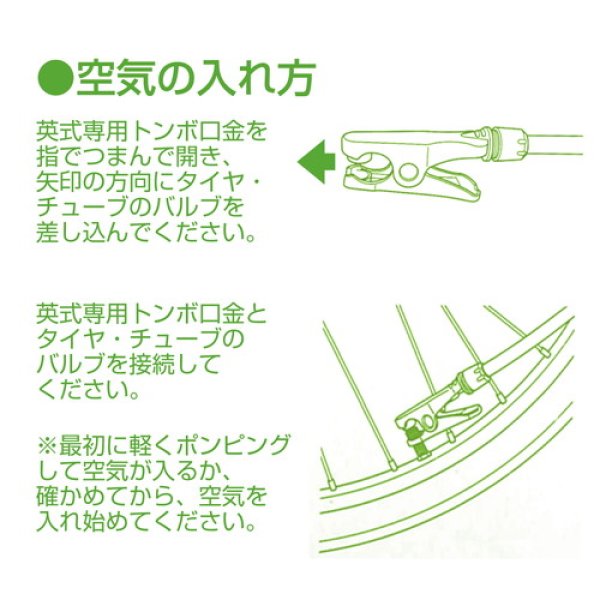 ●空気の入れ方

英式専用トンボ口金を指でつまんで開き、矢印の方向にタイヤ・チューブのバルブを差し込んでください。

英式専用トンボ口金とタイヤ・チューブのバルブを接続してください。

※最初に軽くポンピングして空気が入るか、確かめてから、空気を入れ始めてください。